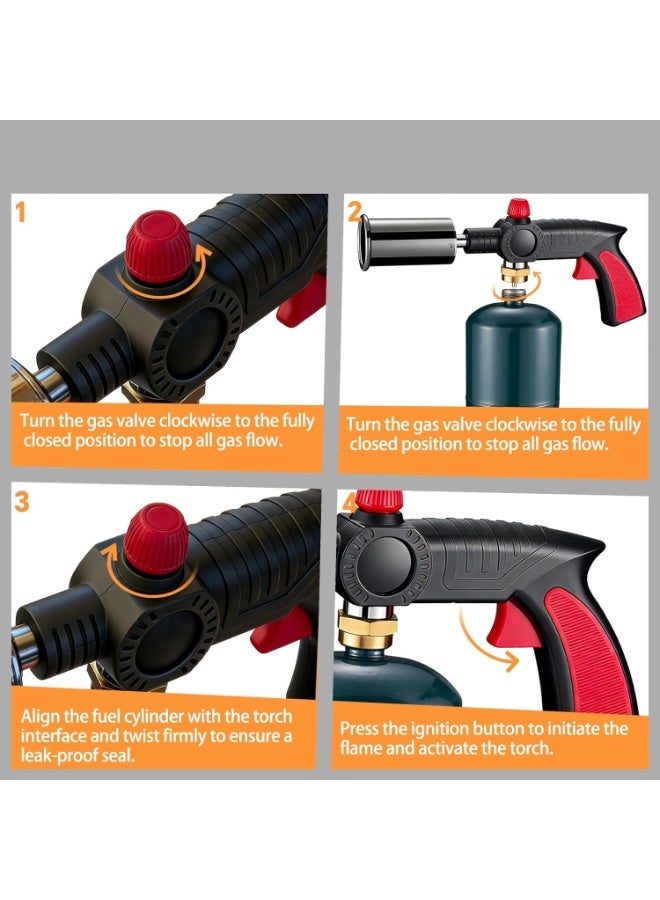 1

Turn the gas valve clockwise to the fully closed position to stop all gas flow.

2

Turn the gas valve clockwise to the fully closed position to stop all gas flow.

3

Align the fuel cylinder with the torch interface and twist firmly to ensure a leak-proof seal.

4

Press the ignition button to initiate the flame and activate the torch.